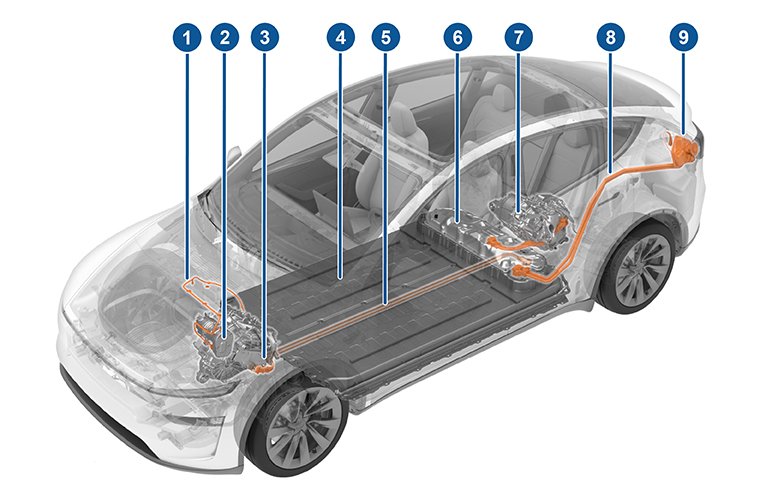 1 2 3 4 5 6 7 8 9