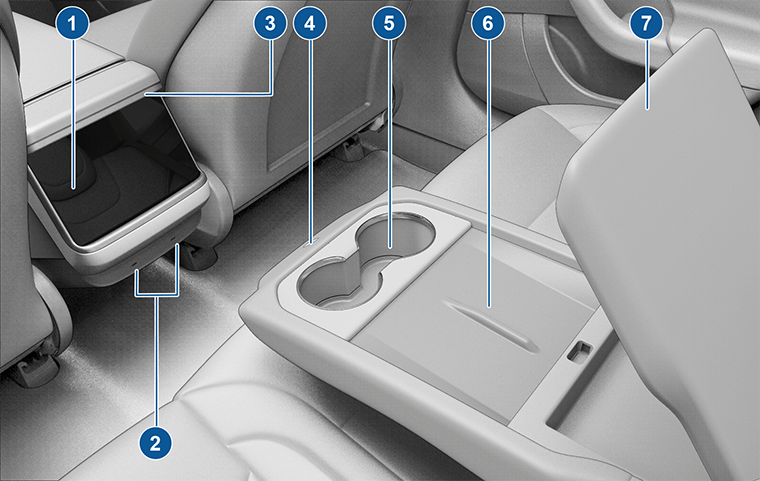 1
3
4
5
6
7
2