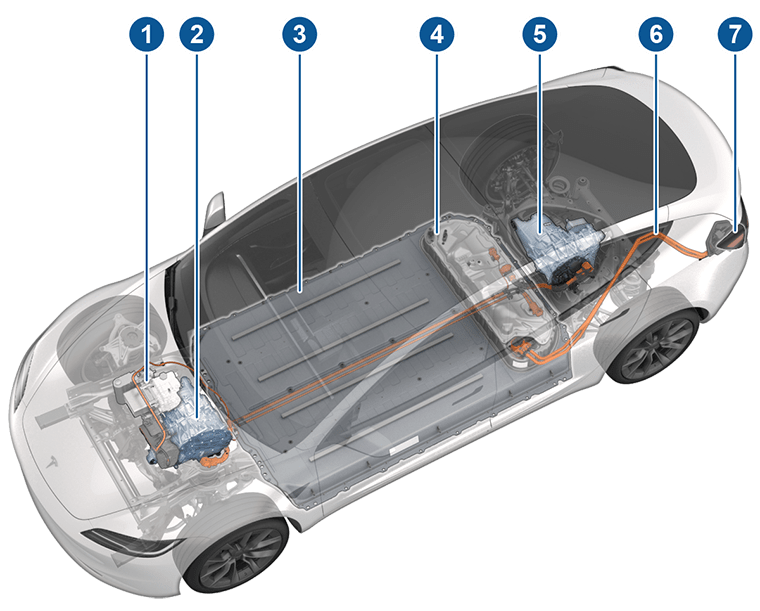 1
2
3
4
5
6
7