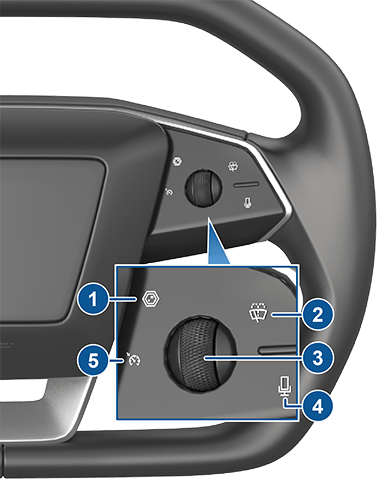 1
2
3
4
5